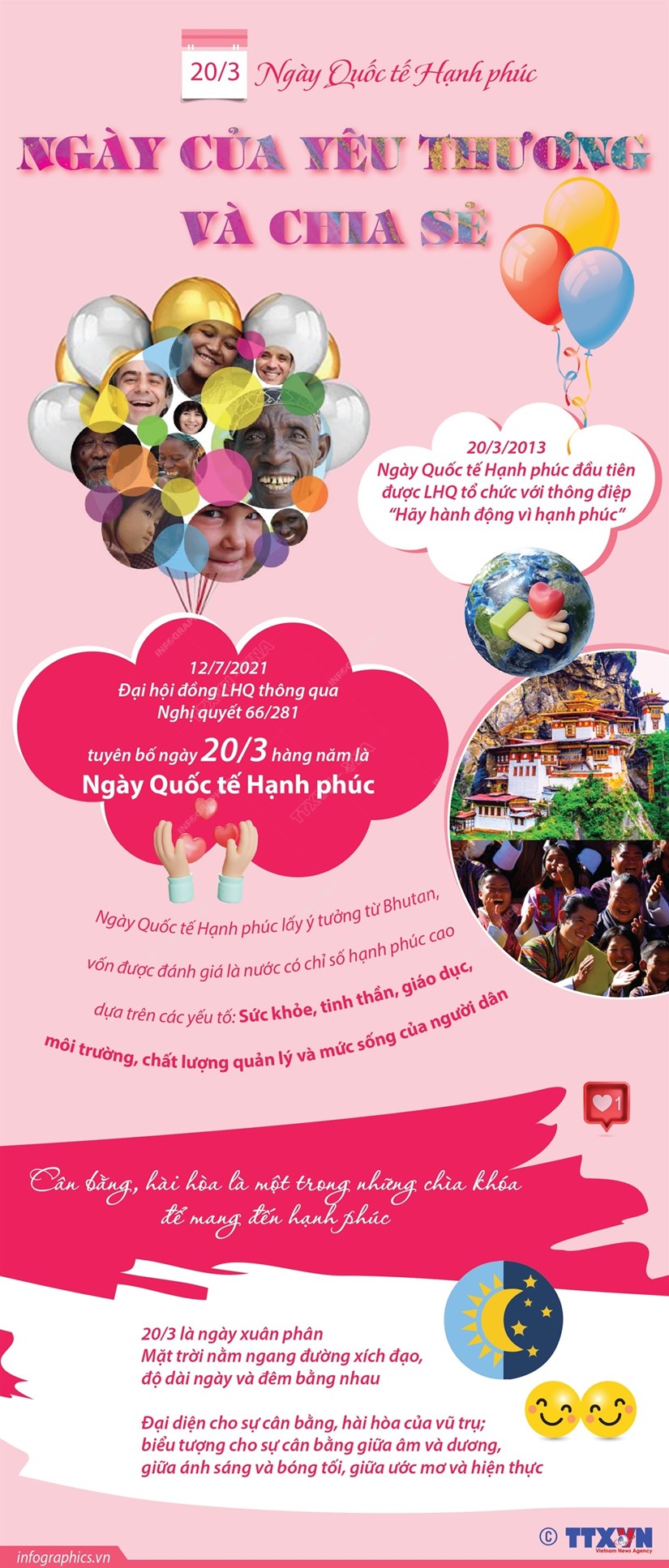 20/3 Ngày Quốc tế Hạnh phúc

NGÀY CỦA YÊU THƯƠNG VÀ CHIA SẺ

20/3/2013
Ngày Quốc tế Hạnh phúc đầu tiên được LHQ tổ chức với thông điệp "Hãy hành động vì hạnh phúc"

12/7/2021
Đại hội đồng LHQ thông qua Nghị quyết 66/281
tuyên bố ngày 20/3 hàng năm là
Ngày Quốc tế Hạnh phúc

Ngày Quốc tế Hạnh phúc lấy ý tưởng từ Bhutan, vốn được đánh giá là nước có chỉ số hạnh phúc cao dựa trên các yếu tố: Sức khỏe, tinh thần, giáo dục, môi trường, chất lượng quản lý và mức sống của người dân

1

Cân bằng, hài hòa là một trong những chìa khóa để mang đến hạnh phúc

20/3 là ngày xuân phân
Mặt trời nằm ngang đường xích đạo, độ dài ngày và đêm bằng nhau

Đại diện cho sự cân bằng, hài hòa của vũ trụ; biểu tượng cho sự cân bằng giữa âm và dương, giữa ánh sáng và bóng tối, giữa ước mơ và hiện thực

© TTXVN Vietnam News Agency

infographics.vn